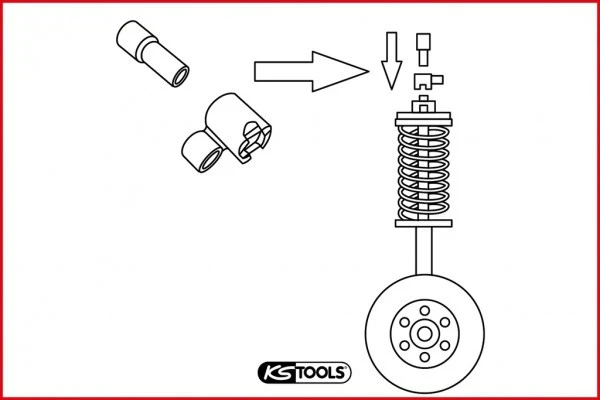 KS TOOLS®